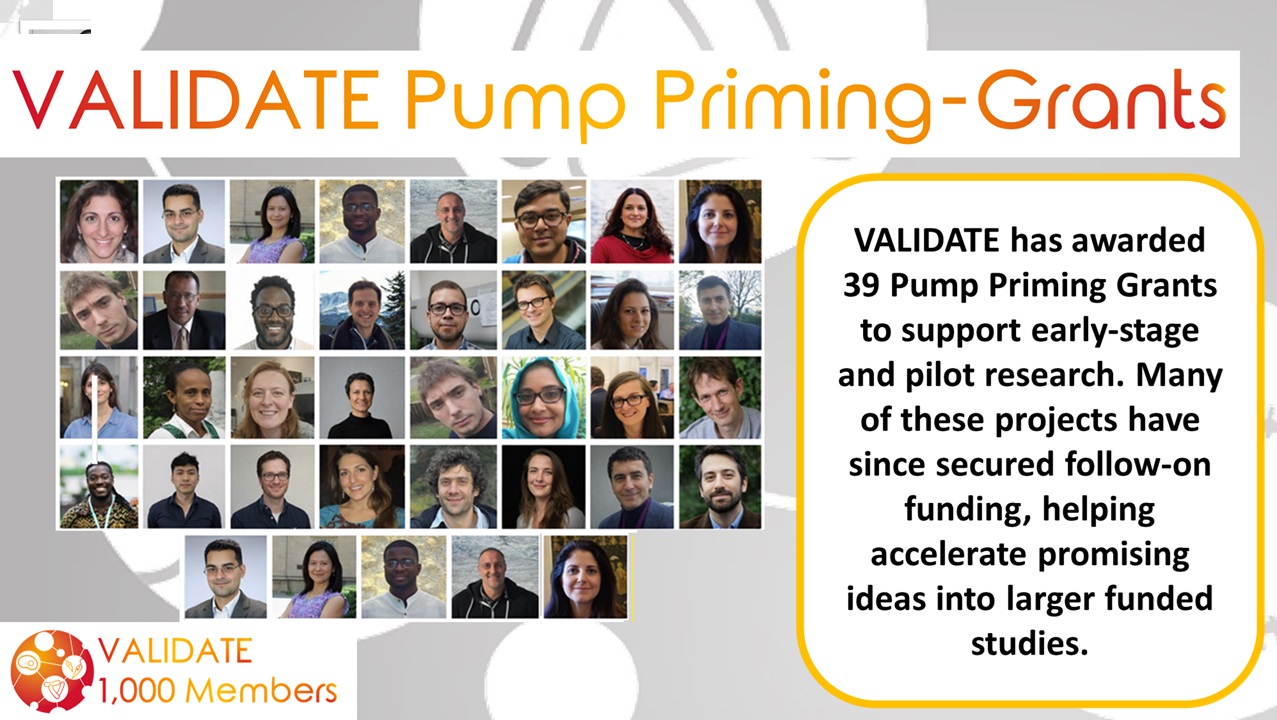 VALIDATE Pump Priming-Grants

VALIDATE has awarded 39 Pump Priming Grants to support early-stage and pilot research. Many of these projects have since secured follow-on funding, helping accelerate promising ideas into larger funded studies.

VALIDATE
1,000 Members