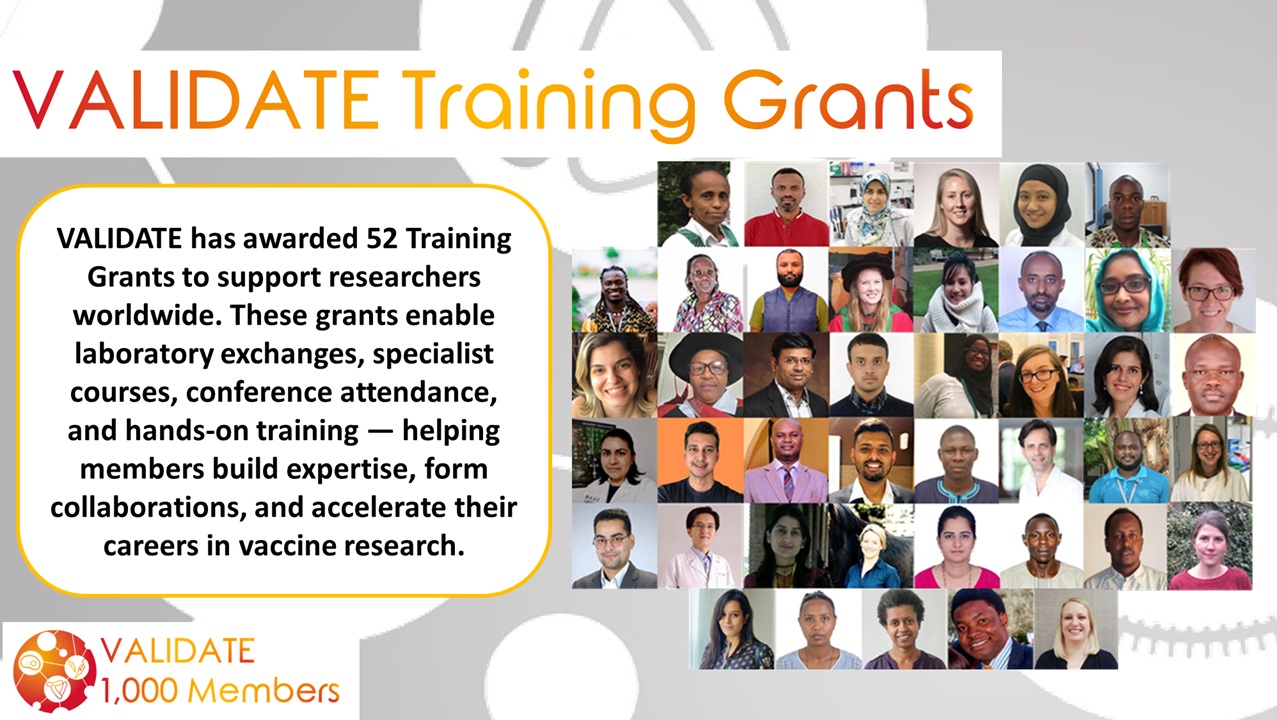 VALIDATE Training Grants

VALIDATE has awarded 52 Training Grants to support researchers worldwide. These grants enable laboratory exchanges, specialist courses, conference attendance, and hands-on training — helping members build expertise, form collaborations, and accelerate their careers in vaccine research.

VALIDATE
1,000 Members